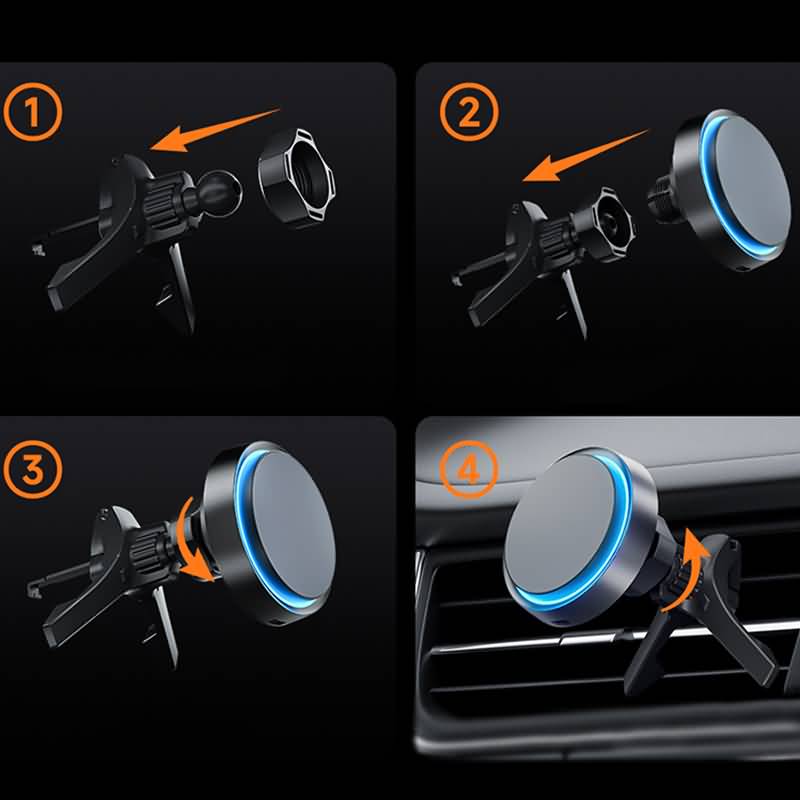 1
2
3
4