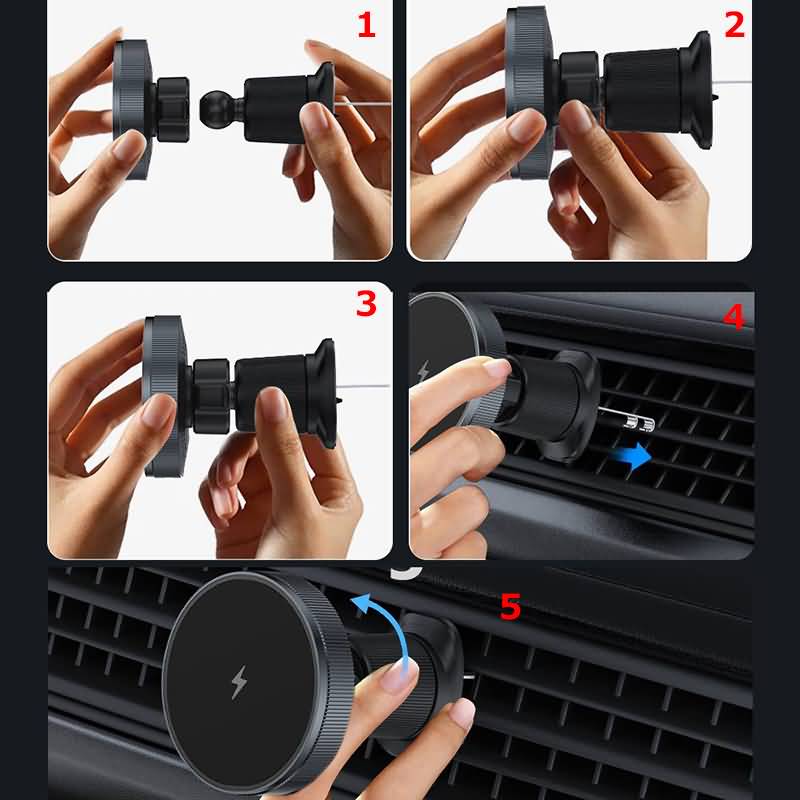 1

2

3

4

5