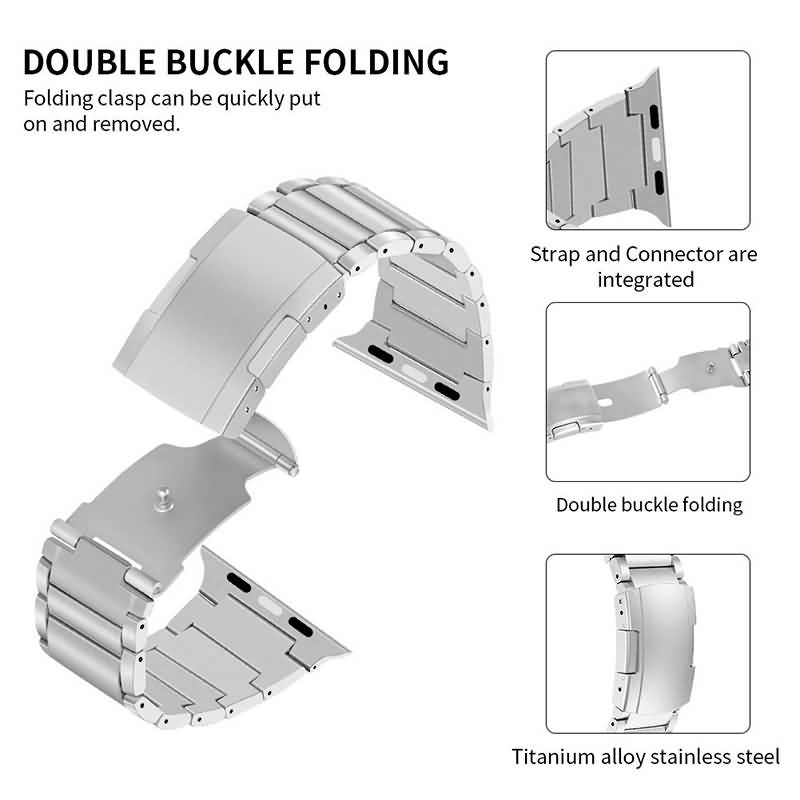 DOUBLE BUCKLE FOLDING

Folding clasp can be quickly put on and removed.

Strap and Connector are integrated

Double buckle folding

Titanium alloy stainless steel