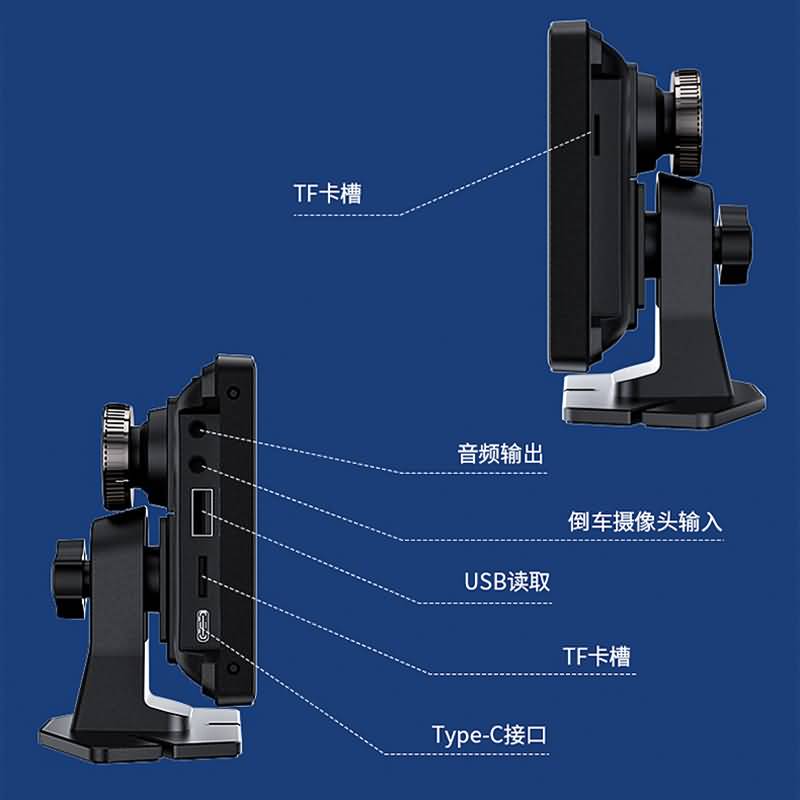 TF卡槽

音频输出

倒车摄像头输入

USB读取

TF卡槽

Type-C接口