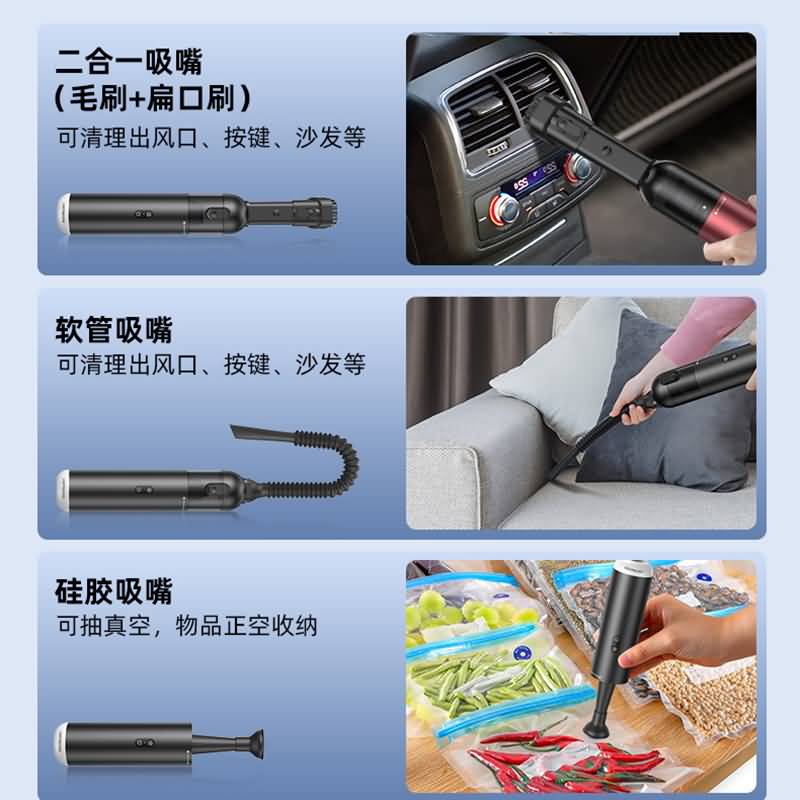 二合一吸嘴
(毛刷+扁口刷)
可清理出风口、按键、沙发等

软管吸嘴
可清理出风口、按键、沙发等

硅胶吸嘴
可抽真空，物品正空收纳