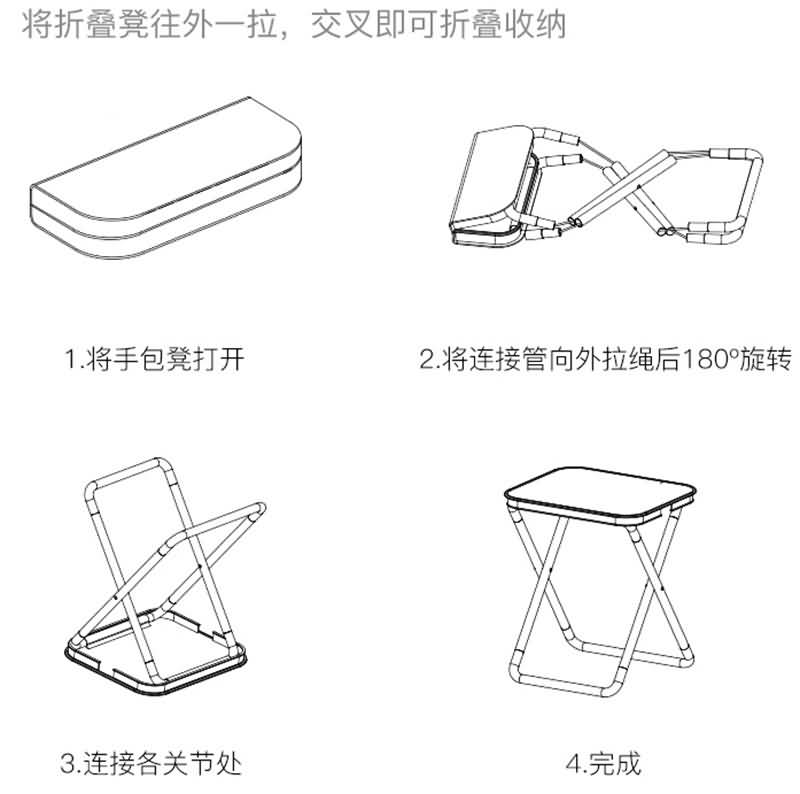 将折叠凳往外一拉，交叉即可折叠收纳

1.将手包凳打开

2.将连接管向外拉绳后180°旋转

3.连接各关节处

4.完成