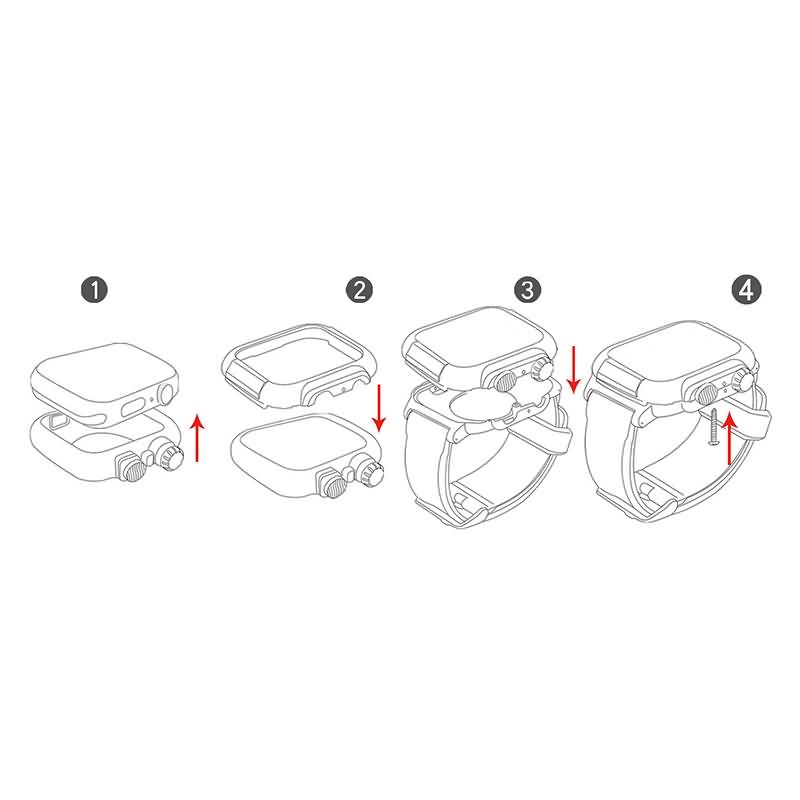 1

2

3

4